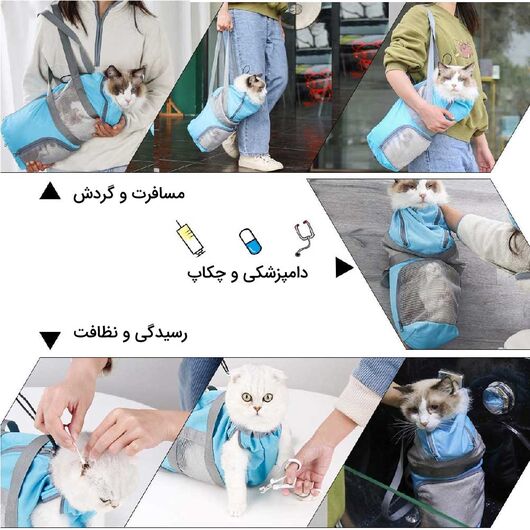 مسافرت و گردش

دامپزشکی و چکاپ

رسیدگی و نظافت